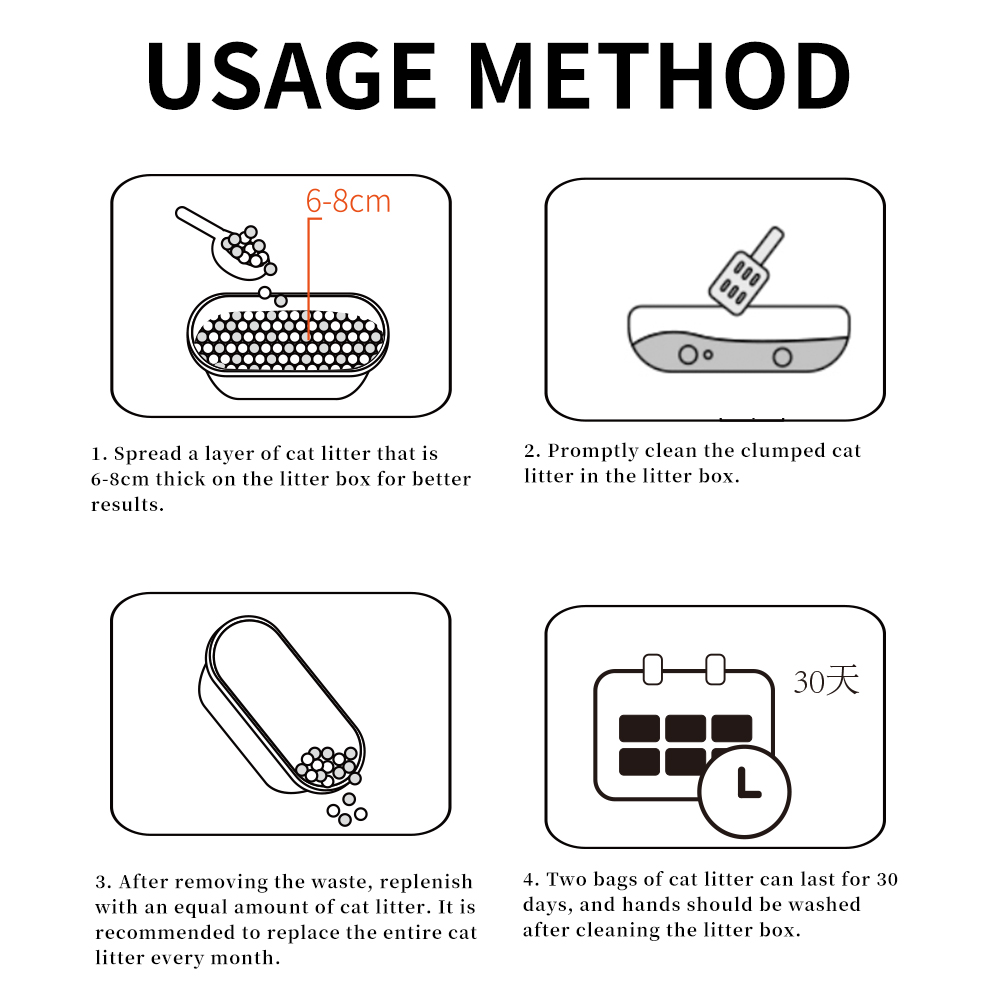 USAGE METHOD

6-8cm

1. Spread a layer of cat litter that is 6-8cm thick on the litter box for better results.

2. Promptly clean the clumped cat litter in the litter box.

3. After removing the waste, replenish with an equal amount of cat litter. It is recommended to replace the entire cat litter every month.

30天

4. Two bags of cat litter can last for 30 days, and hands should be washed after cleaning the litter box.