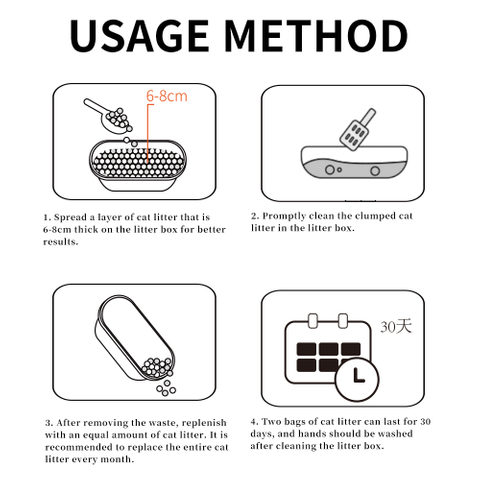 USAGE METHOD

6-8cm

1. Spread a layer of cat litter that is 6-8cm thick on the litter box for better results.

2. Promptly clean the clumped cat litter in the litter box.

3. After removing the waste, replenish with an equal amount of cat litter. It is recommended to replace the entire cat litter every month.

30天

4. Two bags of cat litter can last for 30 days, and hands should be washed after cleaning the litter box.