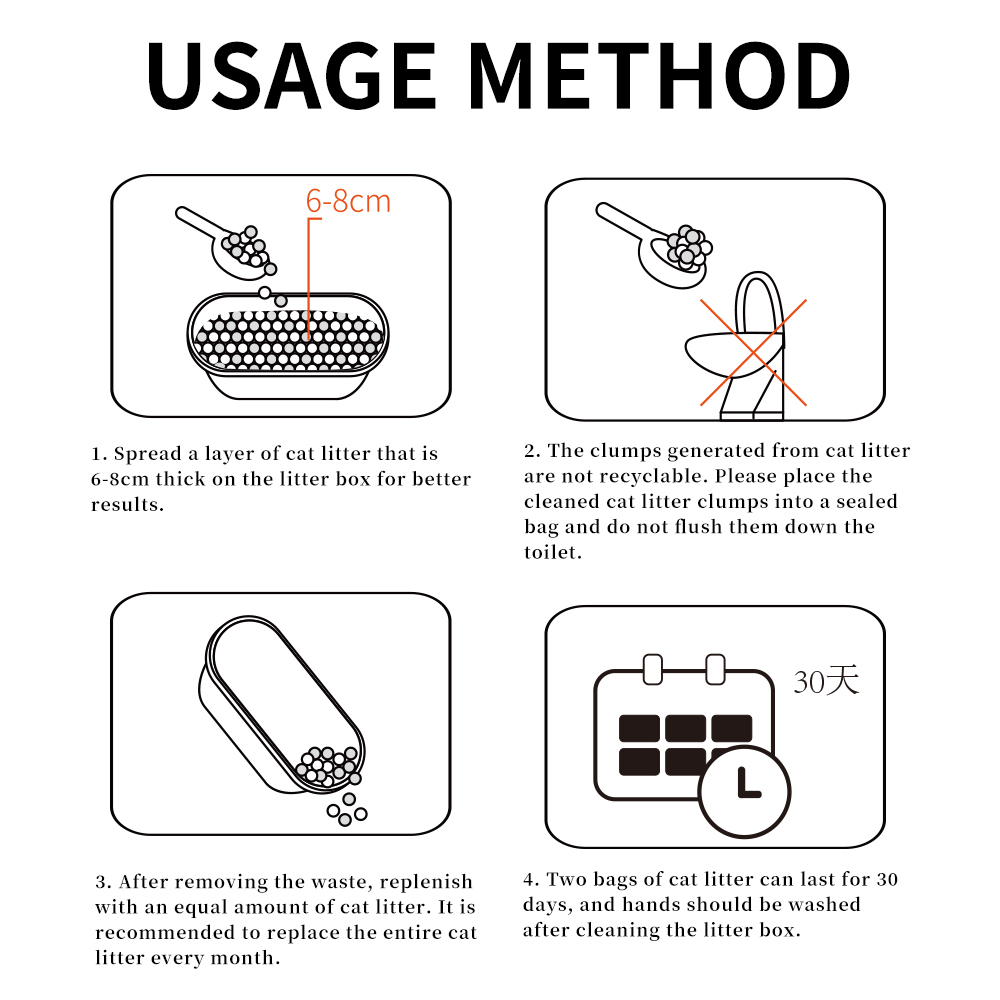 USAGE METHOD

6-8cm

1. Spread a layer of cat litter that is 6-8cm thick on the litter box for better results.

2. The clumps generated from cat litter are not recyclable. Please place the cleaned cat litter clumps into a sealed bag and do not flush them down the toilet.

30天

3. After removing the waste, replenish with an equal amount of cat litter. It is recommended to replace the entire cat litter every month.

4. Two bags of cat litter can last for 30 days, and hands should be washed after cleaning the litter box.