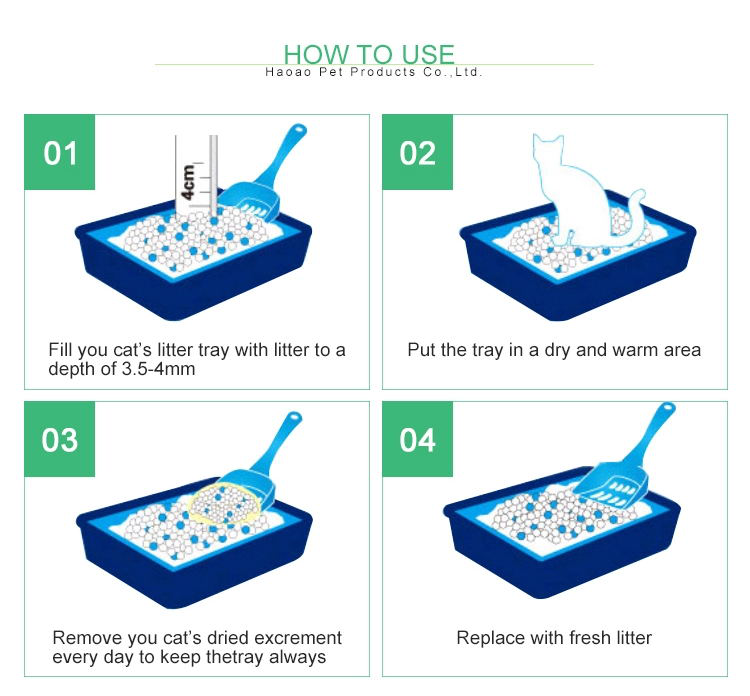 HOW TO USE
Haoao Pet Products Co.,Ltd.

01

4cm

Fill you cat's litter tray with litter to a depth of 3.5-4mm

02

Put the tray in a dry and warm area

03

Remove you cat's dried excrement every day to keep thetray always

04

Replace with fresh litter