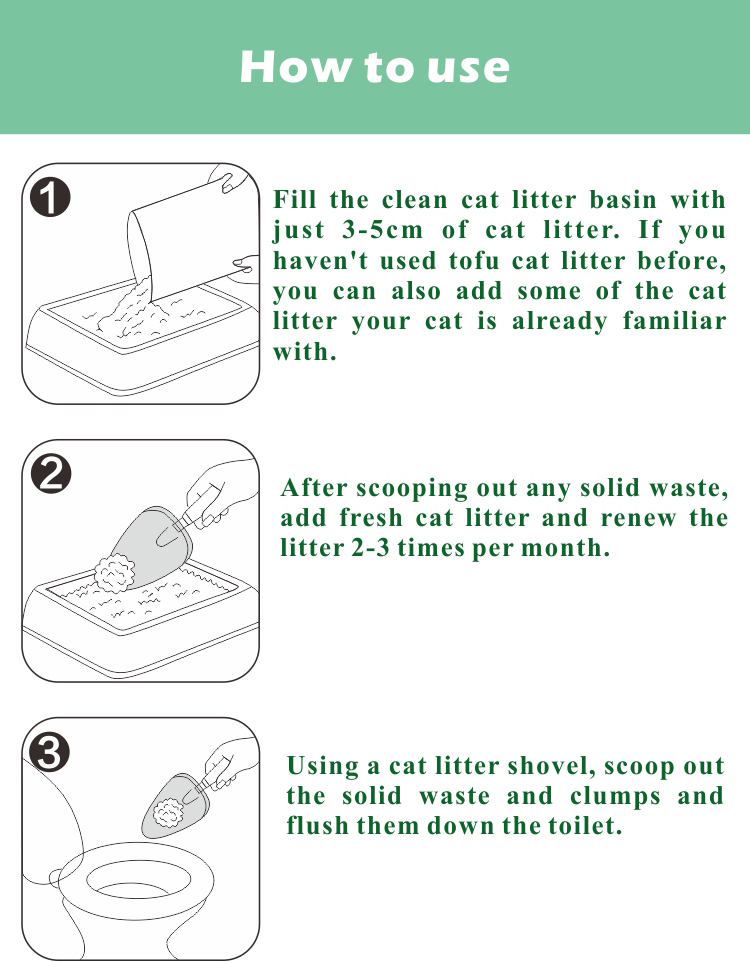 How to use

1

Fill the clean cat litter basin with just 3-5cm of cat litter. If you haven't used tofu cat litter before, you can also add some of the cat litter your cat is already familiar with.

2

After scooping out any solid waste, add fresh cat litter and renew the litter 2-3 times per month.

3

Using a cat litter shovel, scoop out the solid waste and clumps and flush them down the toilet.